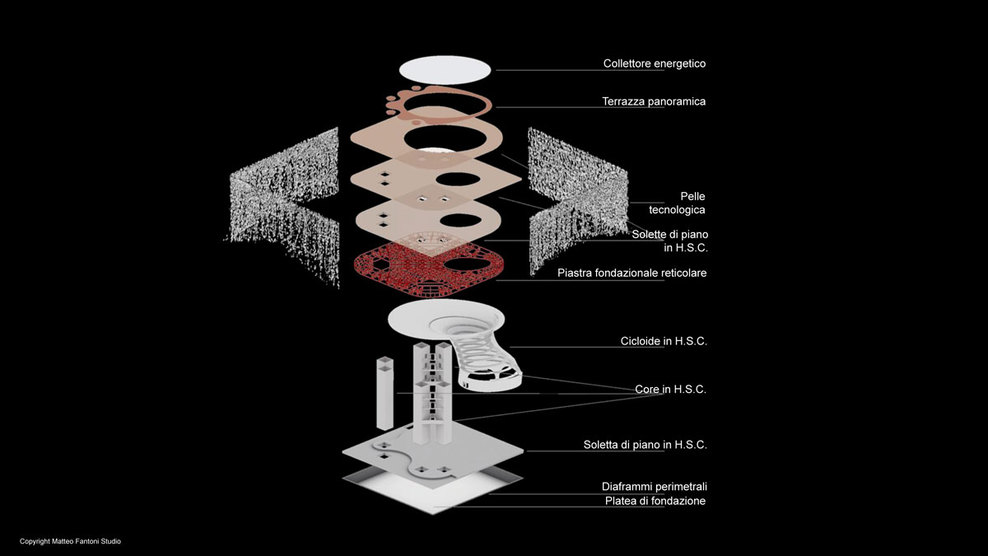 Collettore energetico

Terrazza panoramica

Pelle tecnologica

Solette di piano in H.S.C.

Piastra fondazionale reticolare

Cicloide in H.S.C.

Core in H.S.C.

Soletta di piano in H.S.C.

Diaframmi perimetrali

Platea di fondazione

Copyright Matteo Fantoni Studio