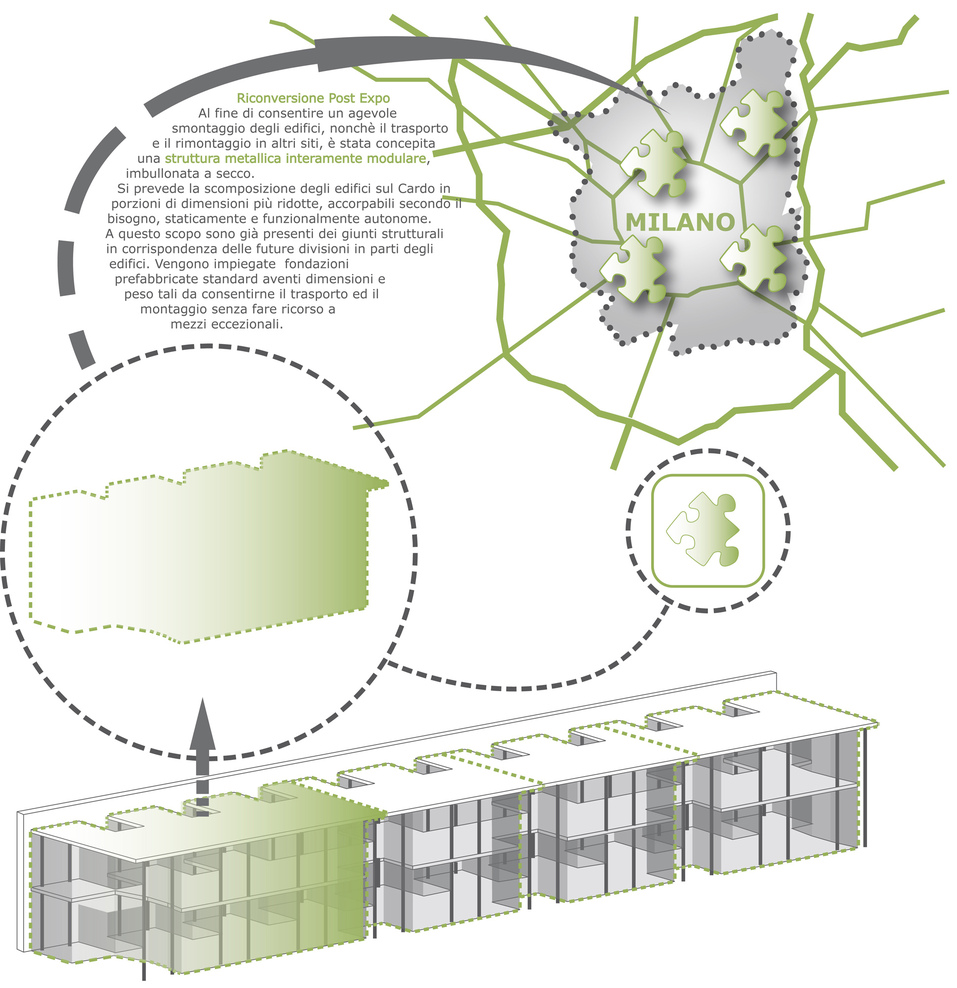 Riconversione Post Expo
Al fine di consentire un agevole smontaggio degli edifici, nonchè il trasporto e il rimontaggio in altri siti, è stata concepita una struttura metallica interamente modulare, imbullonata a secco.
Si prevede la scomposizione degli edifici sul Cardo in porzioni di dimensioni più ridotte, accorpabili secondo il bisogno, staticamente e funzionalmente autonome.
A questo scopo sono già presenti dei giunti strutturali in corrispondenza delle future divisioni in parti degli edifici. Vengono impiegate fondazioni prefabbricate standard aventi dimensioni e peso tali da consentirne il trasporto ed il montaggio senza fare ricorso a mezzi eccezionali.

MILANO